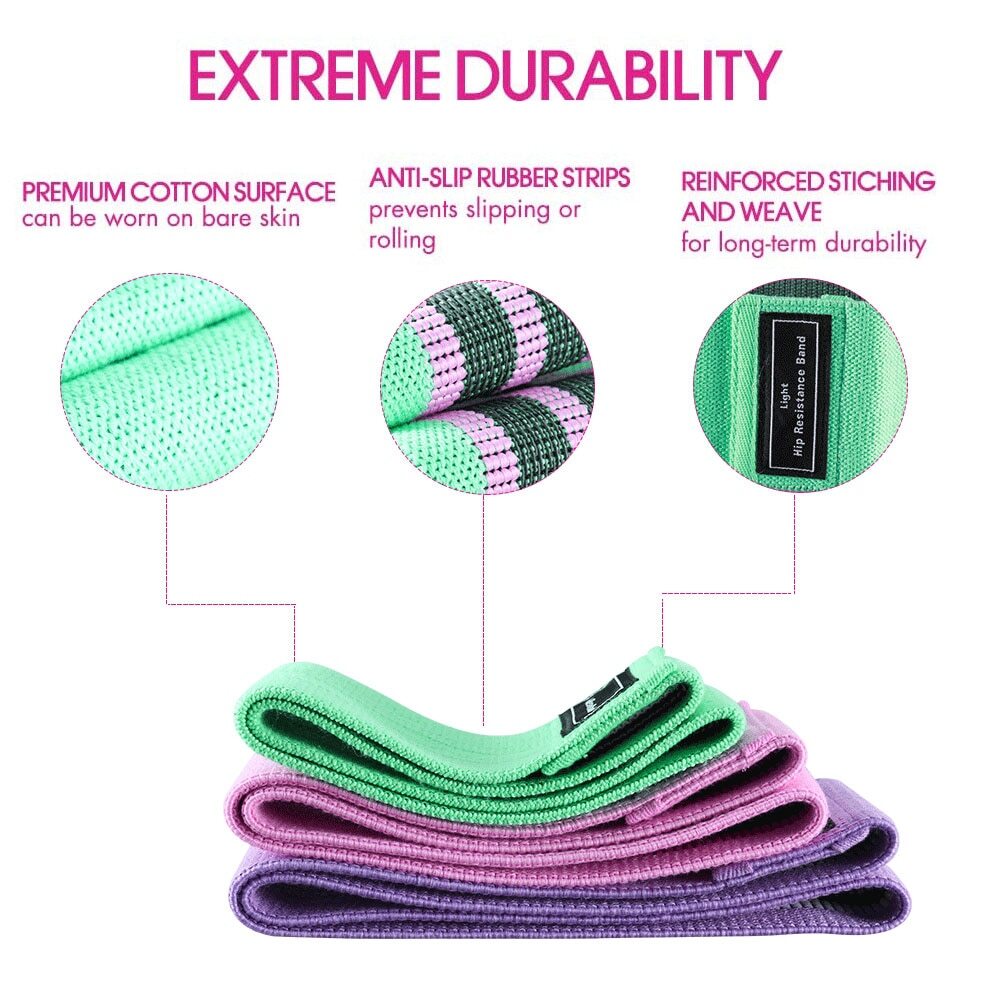 EXTREME DURABILITY

PREMIUM COTTON SURFACE
can be worn on bare skin

ANTI-SLIP RUBBER STRIPS
prevents slipping or rolling

REINFORCED STICHING AND WEAVE
for long-term durability

Light
Hip Resistance Band